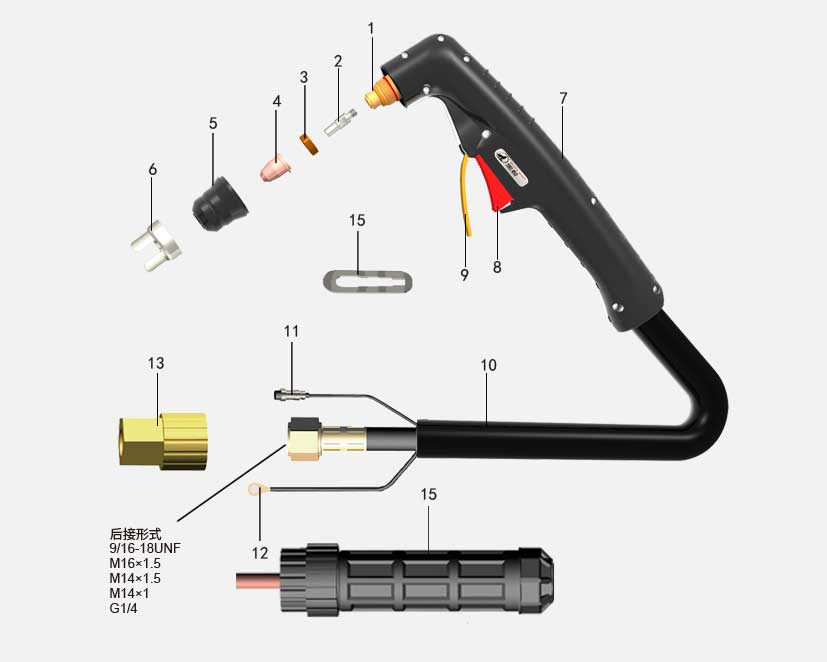 1
2
3
4
5
6
7
15
9
8
11
13
10
15
12

后接形式
9/16-18UNF
M16×1.5
M14×1.5
M14×1
G1/4